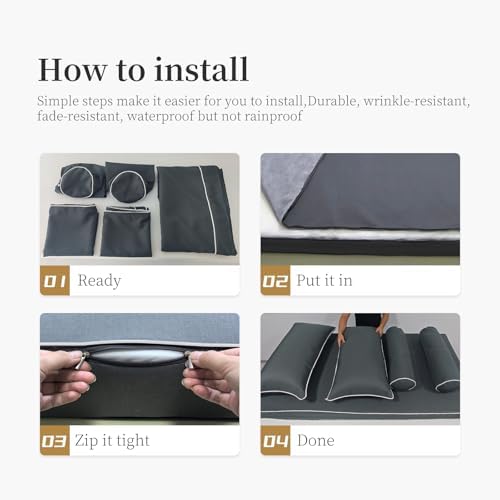 How to install

Simple steps make it easier for you to install,Durable, wrinkle-resistant, fade-resistant, waterproof but not rainproof

01 Ready

02 Put it in

03 Zip it tight

04 Done