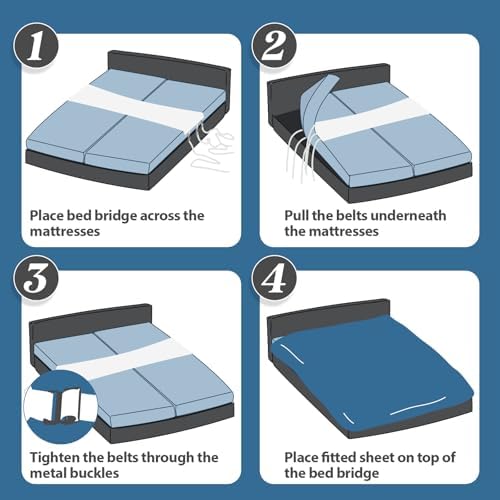 1

Place bed bridge across the mattresses

2

Pull the belts underneath the mattresses

3

Tighten the belts through the metal buckles

4

Place fitted sheet on top of the bed bridge