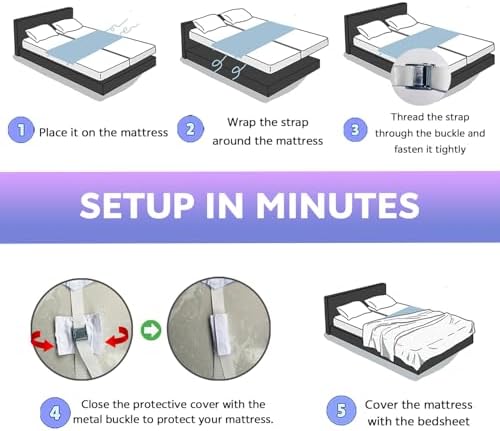 1 Place it on the mattress

2 Wrap the strap around the mattress

3 Thread the strap through the buckle and fasten it tightly

SETUP IN MINUTES

4 Close the protective cover with the metal buckle to protect your mattress.

5 Cover the mattress with the bedsheet