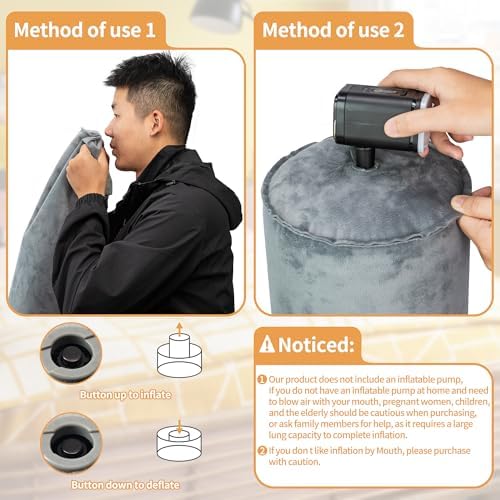 Method of use 1

Method of use 2

Button up to inflate

Button down to deflate

Noticed:

1 Our product does not include an inflatable pump, If you do not have an inflatable pump at home and need to blow air with your mouth, pregnant women, children, and the elderly should be cautious when purchasing, or ask family members for help, as it requires a large lung capacity to complete inflation.

2 If you don t like inflation by Mouth, please purchase with caution.