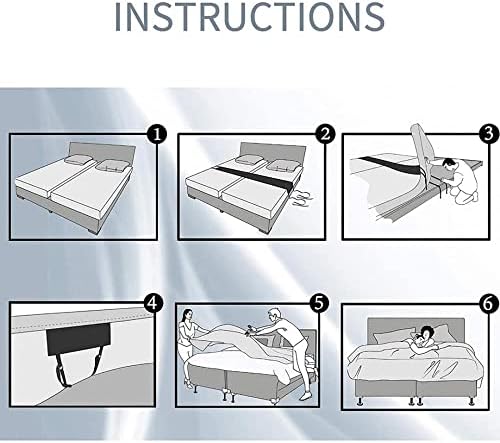 INSTRUCTIONS

1

2

3

4

5

6