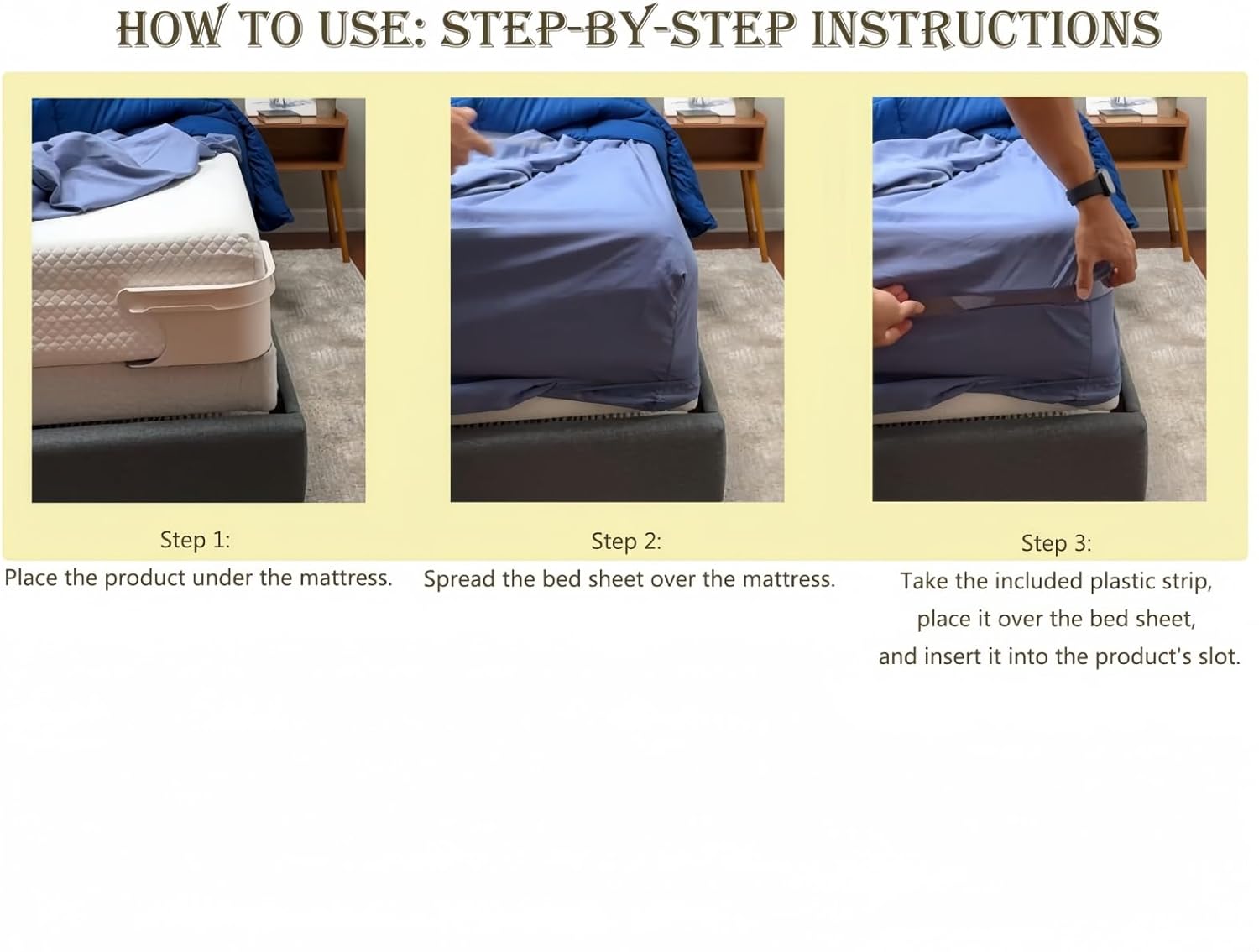 HOW TO USE: STEP-BY-STEP INSTRUCTIONS

Step 1:
Place the product under the mattress.

Step 2:
Spread the bed sheet over the mattress.

Step 3:
Take the included plastic strip, place it over the bed sheet, and insert it into the product's slot.