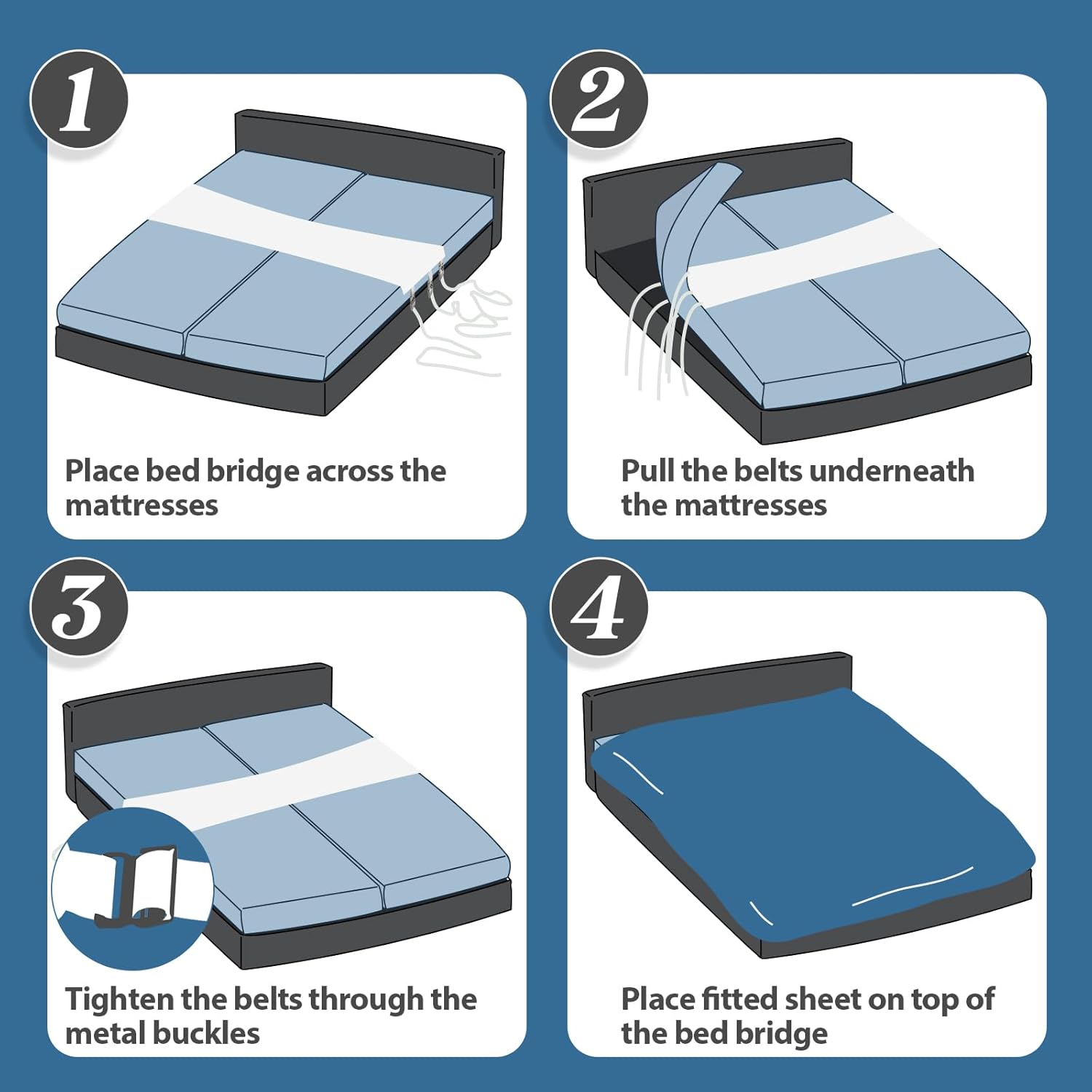 1

Place bed bridge across the mattresses

2

Pull the belts underneath the mattresses

3

Tighten the belts through the metal buckles

4

Place fitted sheet on top of the bed bridge