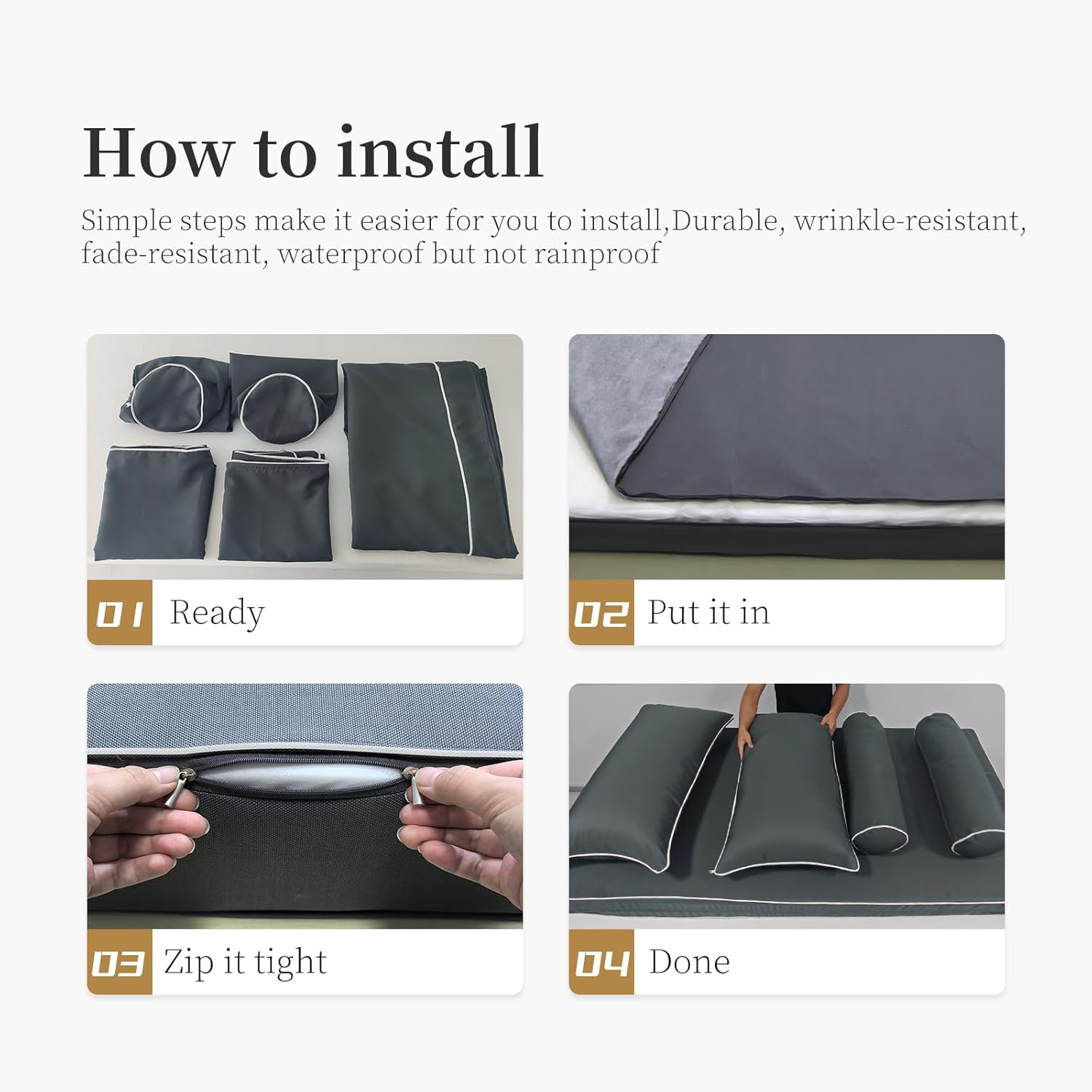 How to install

Simple steps make it easier for you to install,Durable, wrinkle-resistant, fade-resistant, waterproof but not rainproof

01 Ready

02 Put it in

03 Zip it tight

04 Done