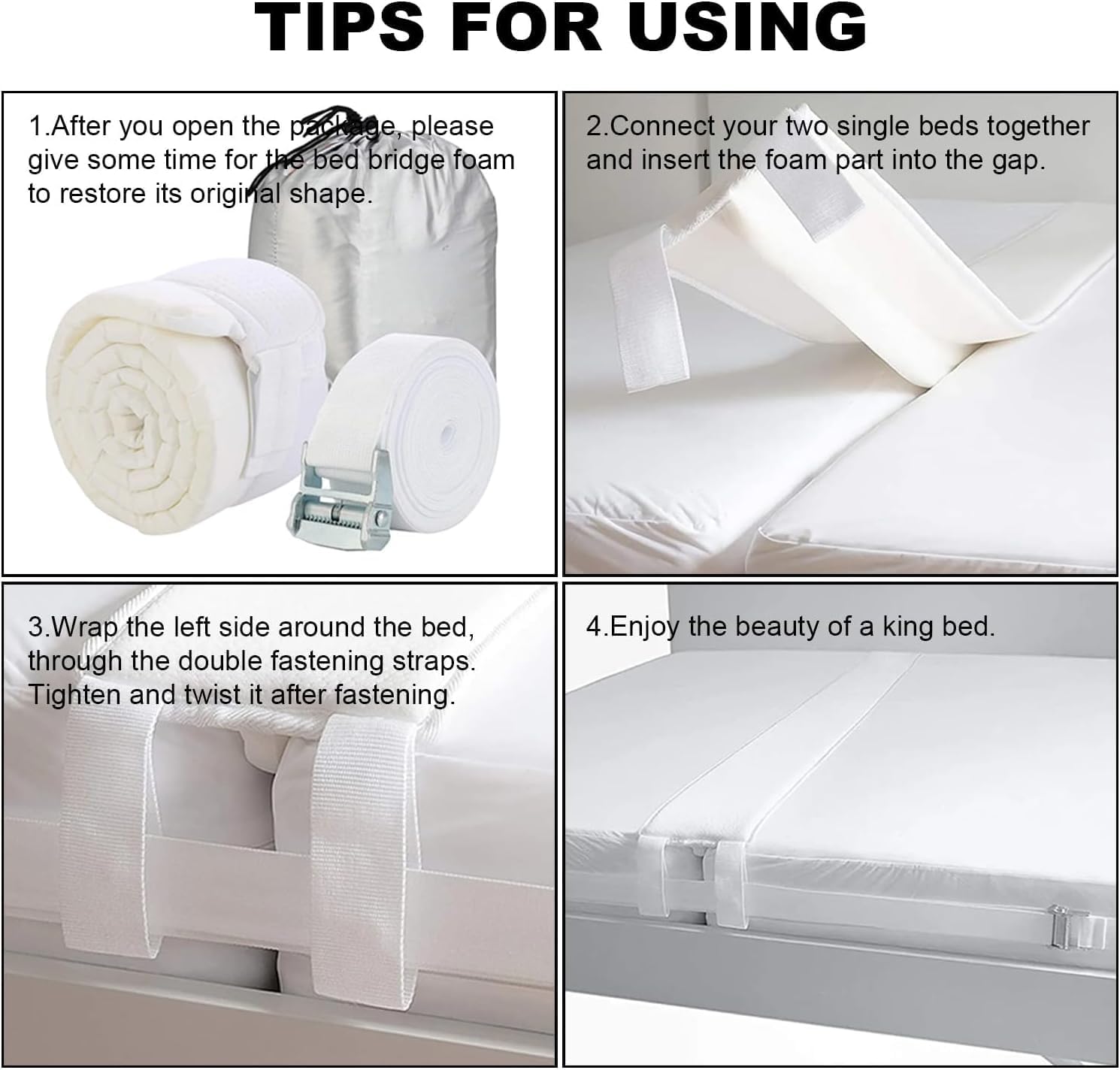 TIPS FOR USING

1.After you open the package, please give some time for the bed bridge foam to restore its original shape.

2.Connect your two single beds together and insert the foam part into the gap.

3.Wrap the left side around the bed, through the double fastening straps. Tighten and twist it after fastening.

4.Enjoy the beauty of a king bed.