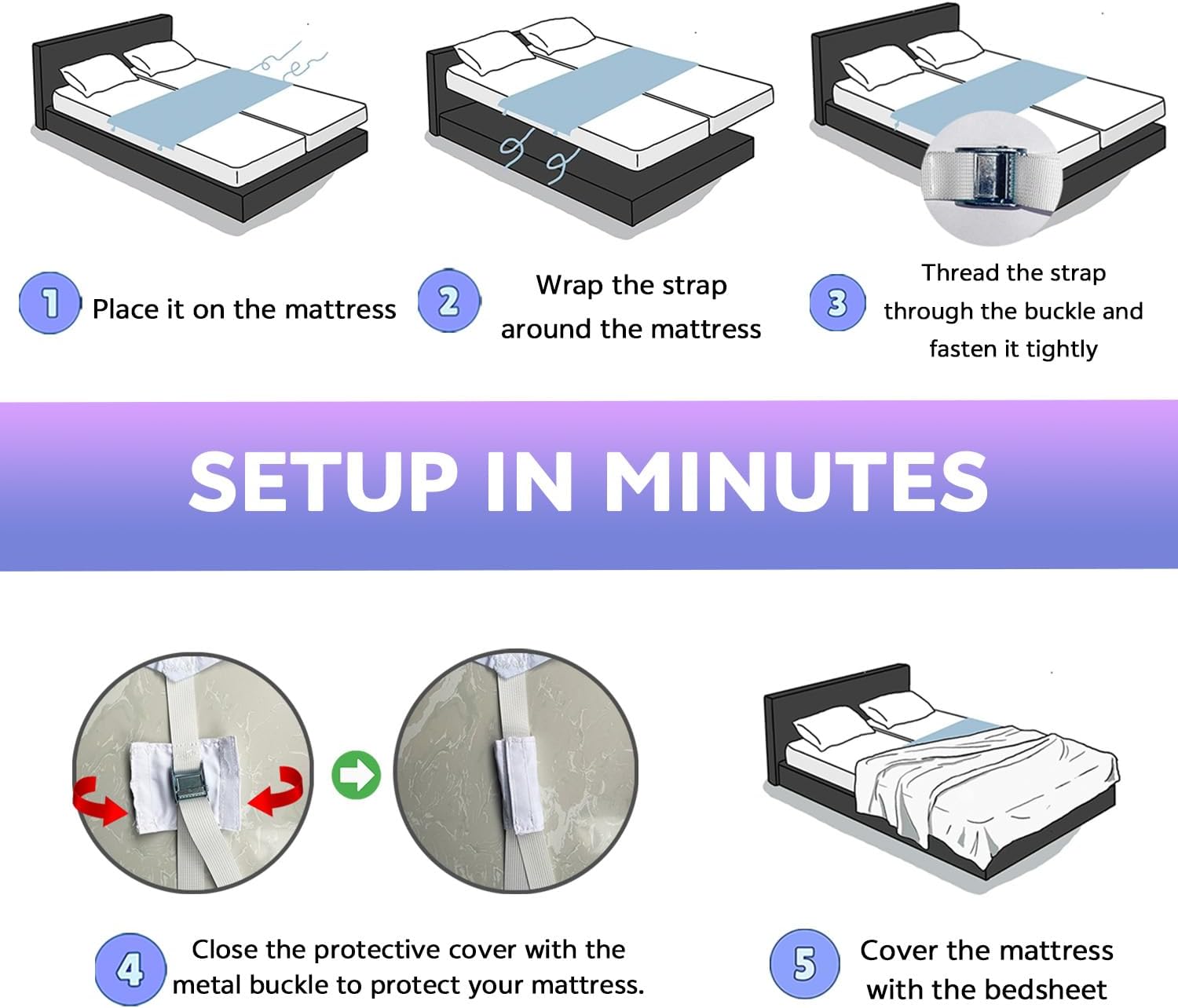 1 Place it on the mattress

2 Wrap the strap around the mattress

3 Thread the strap through the buckle and fasten it tightly

SETUP IN MINUTES

4 Close the protective cover with the metal buckle to protect your mattress.

5 Cover the mattress with the bedsheet